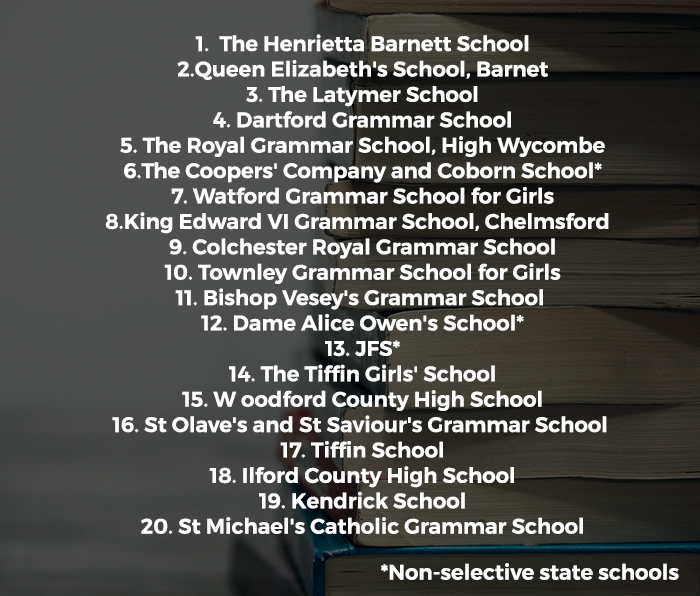 1. The Henrietta Barnett School
2.Queen Elizabeth's School, Barnet
3. The Latymer School
4. Dartford Grammar School
5. The Royal Grammar School, High Wycombe
6.The Coopers' Company and Coborn School*
7. Watford Grammar School for Girls
8.King Edward VI Grammar School, Chelmsford
9. Colchester Royal Grammar School
10. Townley Grammar School for Girls
11. Bishop Vesey's Grammar School
12. Dame Alice Owen's School*
13. JFS*
14. The Tiffin Girls' School
15. W oodford County High School
16. St Olave's and St Saviour's Grammar School
17. Tiffin School
18. Ilford County High School
19. Kendrick School
20. St Michael's Catholic Grammar School

*Non-selective state schools