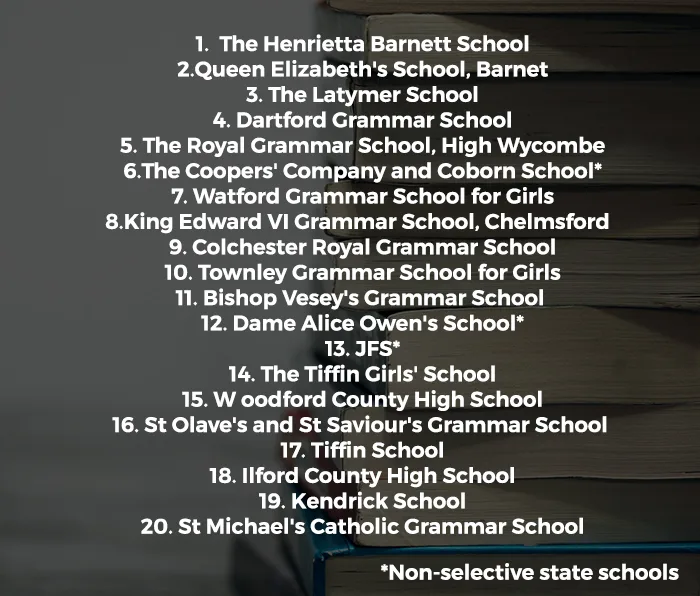 1. The Henrietta Barnett School
2.Queen Elizabeth's School, Barnet
3. The Latymer School
4. Dartford Grammar School
5. The Royal Grammar School, High Wycombe
6.The Coopers' Company and Coborn School*
7. Watford Grammar School for Girls
8.King Edward VI Grammar School, Chelmsford
9. Colchester Royal Grammar School
10. Townley Grammar School for Girls
11. Bishop Vesey's Grammar School
12. Dame Alice Owen's School*
13. JFS*
14. The Tiffin Girls' School
15. W oodford County High School
16. St Olave's and St Saviour's Grammar School
17. Tiffin School
18. Ilford County High School
19. Kendrick School
20. St Michael's Catholic Grammar School

*Non-selective state schools