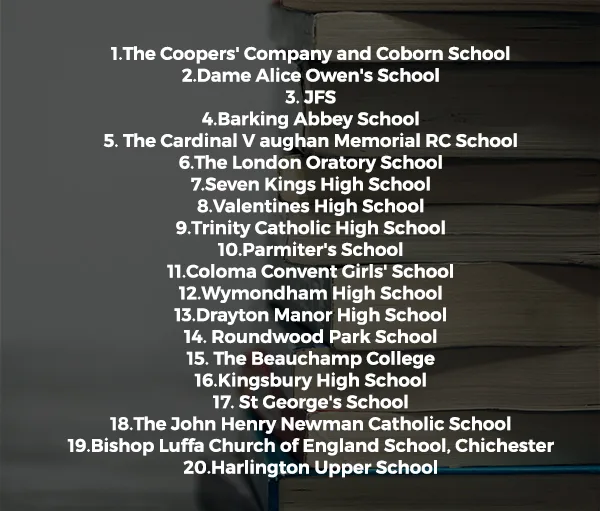 1.The Coopers' Company and Coborn School
2.Dame Alice Owen's School
3. JFS
4.Barking Abbey School
5. The Cardinal V aughan Memorial RC School
6.The London Oratory School
7.Seven Kings High School
8.Valentines High School
9.Trinity Catholic High School
10.Parmiter's School
11.Coloma Convent Girls' School
12.Wymondham High School
13.Drayton Manor High School
14. Roundwood Park School
15. The Beauchamp College
16.Kingsbury High School
17. St George's School
18.The John Henry Newman Catholic School
19.Bishop Luffa Church of England School, Chichester
20.Harlington Upper School